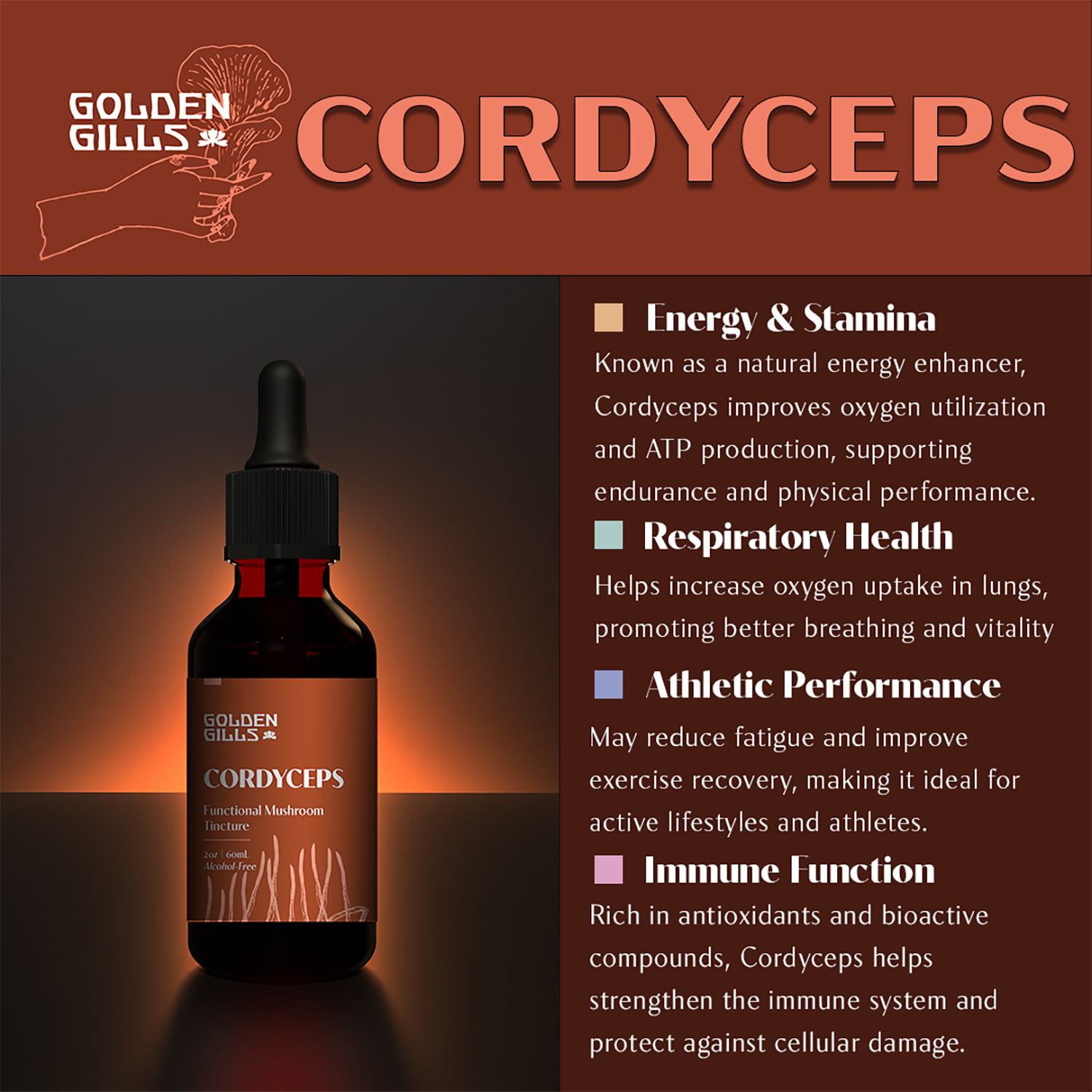 GOLDEN GILLS

CORDYCEPS

GOLDEN GILLS

CORDYCEPS

Functional Mushroom Tincture

2oz | 60mL
Alcohol-Free

Energy & Stamina

Known as a natural energy enhancer, Cordyceps improves oxygen utilization and ATP production, supporting endurance and physical performance.

Respiratory Health

Helps increase oxygen uptake in lungs, promoting better breathing and vitality

Athletic Performance

May reduce fatigue and improve exercise recovery, making it ideal for active lifestyles and athletes.

Immune Function

Rich in antioxidants and bioactive compounds, Cordyceps helps strengthen the immune system and protect against cellular damage.