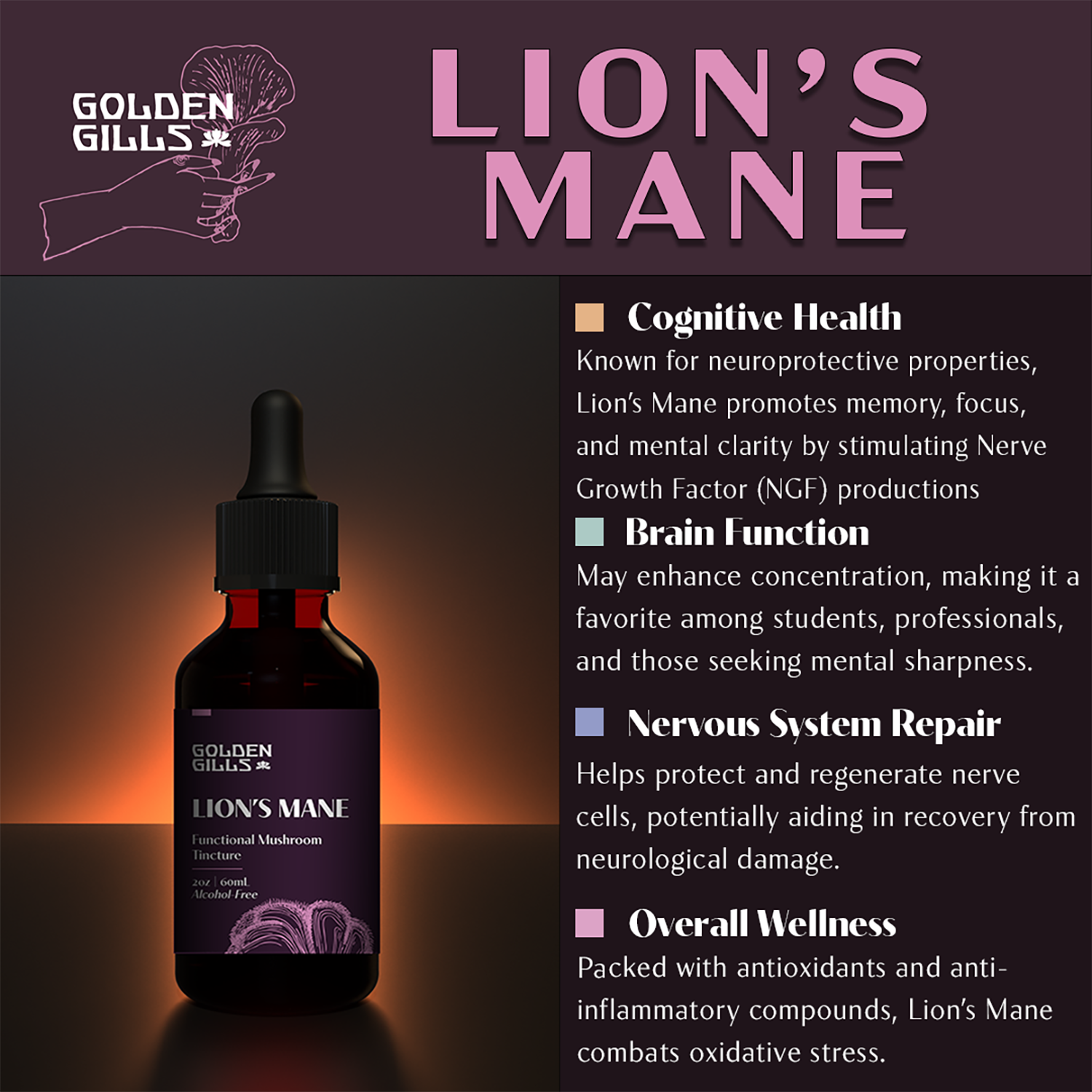 GOLDEN GILLS

LION'S MANE

GOLDEN GILLS

LION'S MANE

Functional Mushroom Tincture

2oz | 60mL
Alcohol-Free

Cognitive Health
Known for neuroprotective properties, Lion's Mane promotes memory, focus, and mental clarity by stimulating Nerve Growth Factor (NGF) productions

Brain Function
May enhance concentration, making it a favorite among students, professionals, and those seeking mental sharpness.

Nervous System Repair
Helps protect and regenerate nerve cells, potentially aiding in recovery from neurological damage.

Overall Wellness
Packed with antioxidants and anti-inflammatory compounds, Lion's Mane combats oxidative stress.