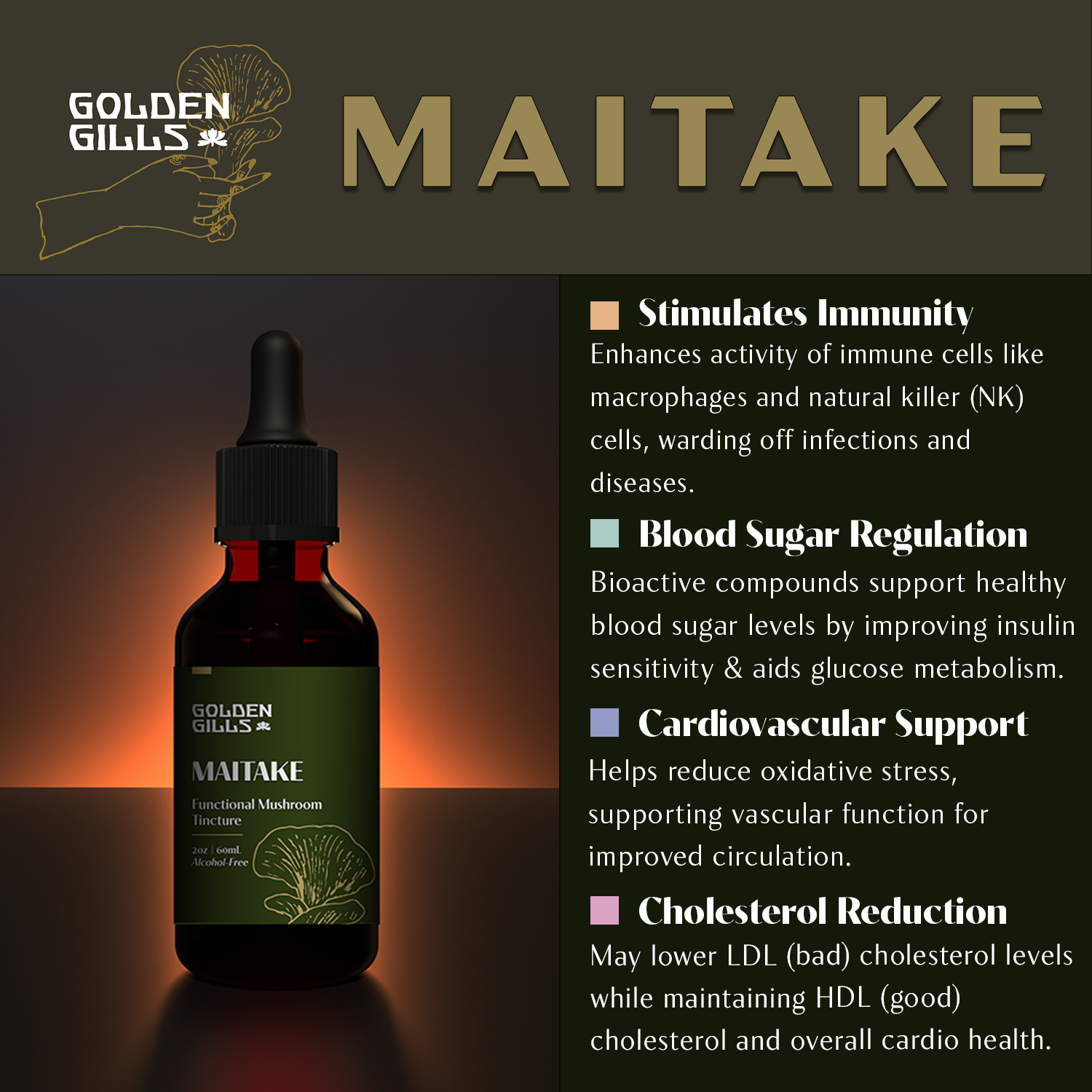 GOLDEN GILLS

MAITAKE

GOLDEN GILLS

MAITAKE

Functional Mushroom Tincture

2oz | 60mL
Alcohol-Free

Stimulates Immunity
Enhances activity of immune cells like macrophages and natural killer (NK) cells, warding off infections and diseases.

Blood Sugar Regulation
Bioactive compounds support healthy blood sugar levels by improving insulin sensitivity & aids glucose metabolism.

Cardiovascular Support
Helps reduce oxidative stress, supporting vascular function for improved circulation.

Cholesterol Reduction
May lower LDL (bad) cholesterol levels while maintaining HDL (good) cholesterol and overall cardio health.